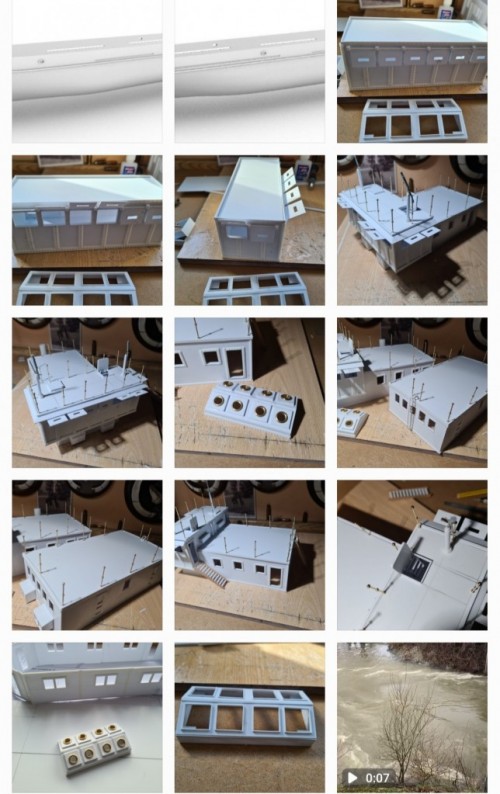 0:07